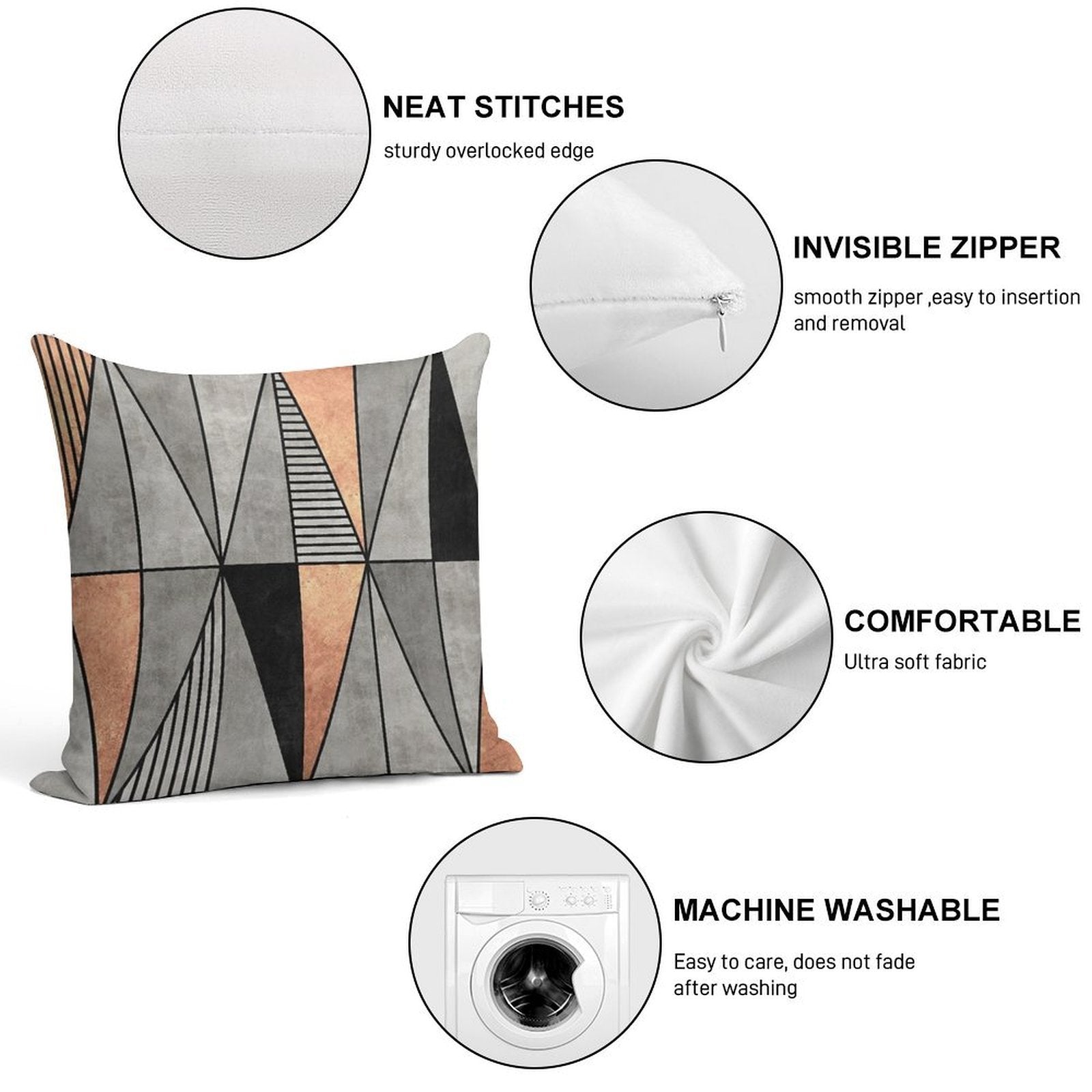 NEAT STITCHES
sturdy overlocked edge

INVISIBLE ZIPPER
smooth zipper ,easy to insertion and removal

COMFORTABLE
Ultra soft fabric

MACHINE WASHABLE
Easy to care, does not fade after washing